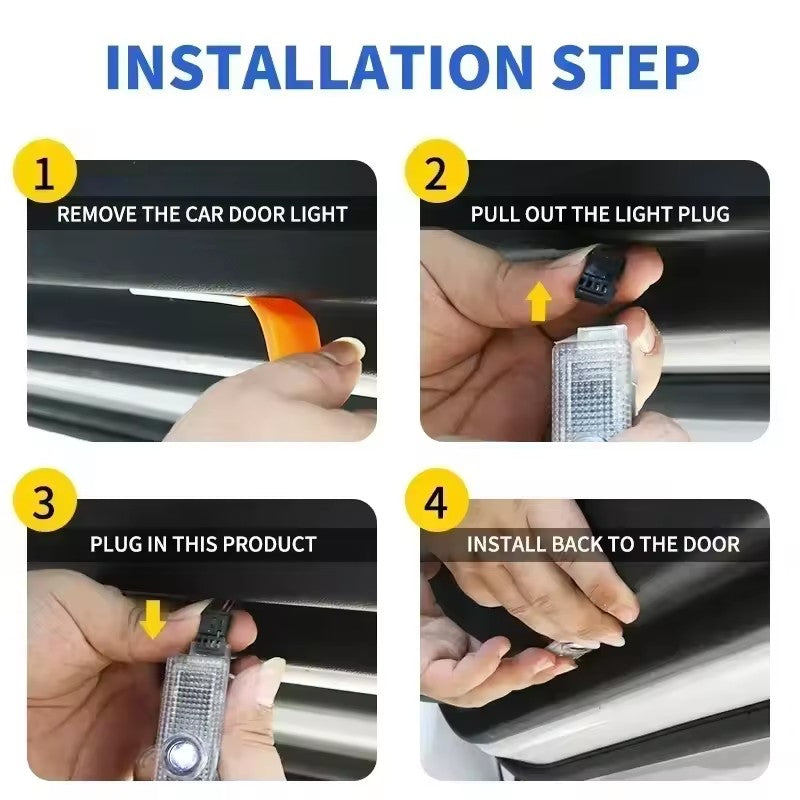 INSTALLATION STEP

1
REMOVE THE CAR DOOR LIGHT

2
PULL OUT THE LIGHT PLUG

3
PLUG IN THIS PRODUCT

4
INSTALL BACK TO THE DOOR